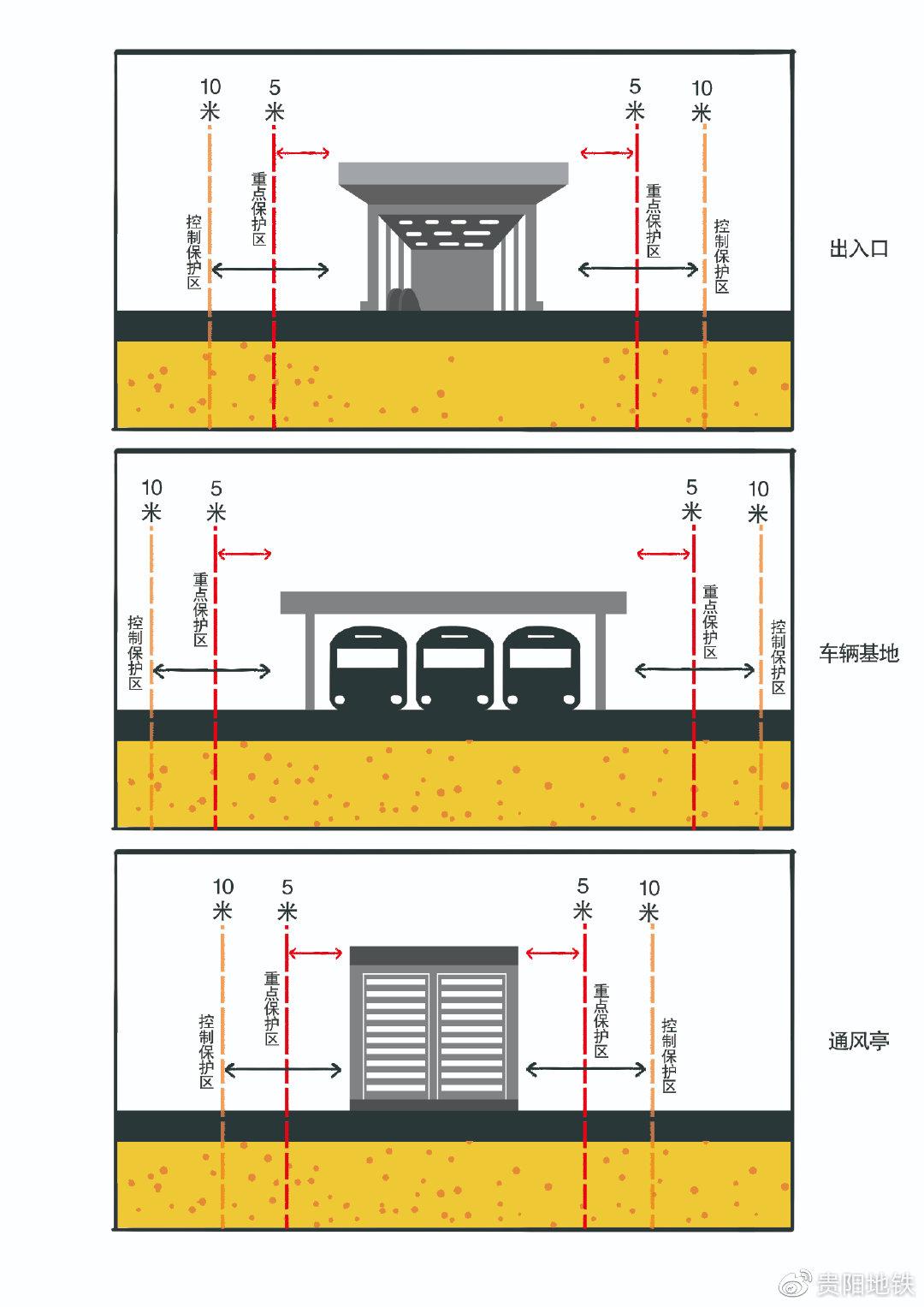 10米 5米 5米 10米

控制保护区 重点保护区 重点保护区 控制保护区

出入口

10米 5米 5米 10米

控制保护区 重点保护区 重点保护区 控制保护区

车辆基地

10米 5米 5米 10米

控制保护区 重点保护区 重点保护区 控制保护区

通风亭

贵阳地铁